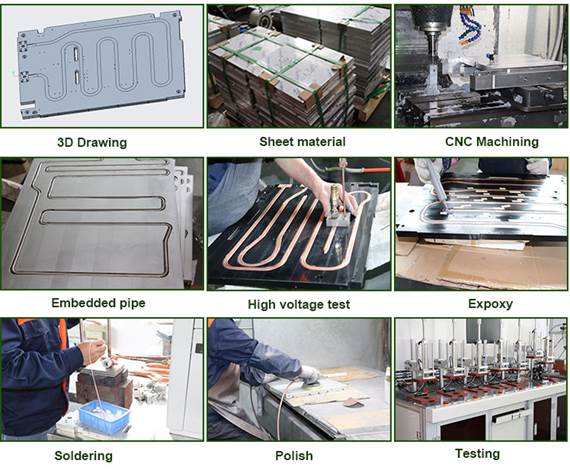 3D Drawing

Sheet material

CNC Machining

Embedded pipe

High voltage test

Expoxy

Soldering

Polish

Testing