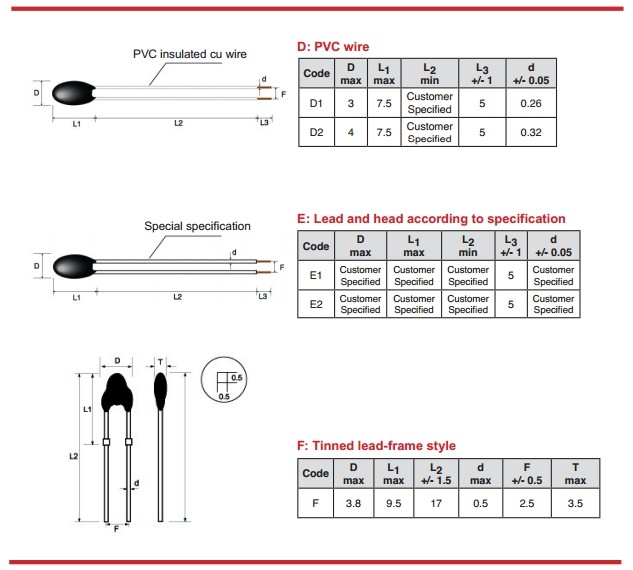 PVC insulated cu wire

D

d

F

L1

L2

L3

D: PVC wire

| Code | D max | $L_1$ max | $L_2$ min | $L_3$ +/- 1 | d +/- 0.05 |
|---|---|---|---|---|---|
| D1 | 3 | 7.5 | Customer Specified | 5 | 0.26 |
| D2 | 4 | 7.5 | Customer Specified | 5 | 0.32 |

Special specification

D

d

F

L1

L2

L3

E: Lead and head according to specification

| Code | D max | $L_1$ max | $L_2$ min | $L_3$ +/- 1 | d +/- 0.05 |
|---|---|---|---|---|---|
| E1 | Customer Specified | Customer Specified | Customer Specified | 5 | Customer Specified |
| E2 | Customer Specified | Customer Specified | Customer Specified | 5 | Customer Specified |

D

T

0.5

0.5

L1

L2

d

F

F: Tinned lead-frame style

| Code | D max | $L_1$ max | $L_2$ +/- 1.5 | d max | F +/- 0.5 | T max |
|---|---|---|---|---|---|---|
| F | 3.8 | 9.5 | 17 | 0.5 | 2.5 | 3.5 |